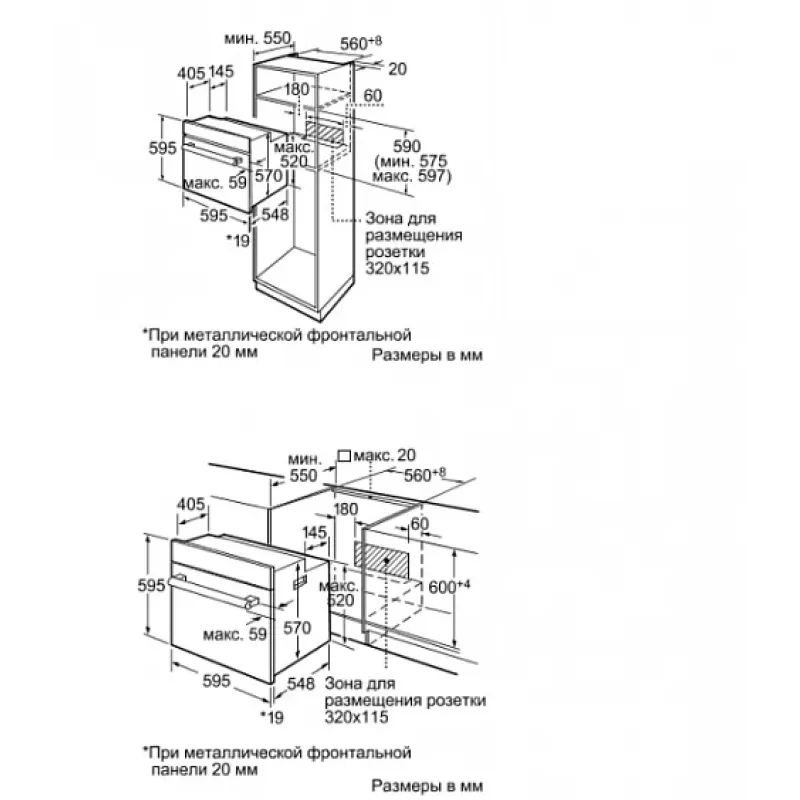 мин. 550
$560^{+8}$
20
405
145
180
60
595
макс. 520
590 (мин. 575 макс. 597)
макс. 59
570
595
548
*19
Зона для размещения розетки 320x115

*При металлической фронтальной панели 20 мм
Размеры в мм

мин. 550
макс. 20
$560^{+8}$
405
180
60
145
595
макс. 520
$600^{+4}$
макс. 59
570
595
548
*19
Зона для размещения розетки 320x115

*При металлической фронтальной панели 20 мм
Размеры в мм